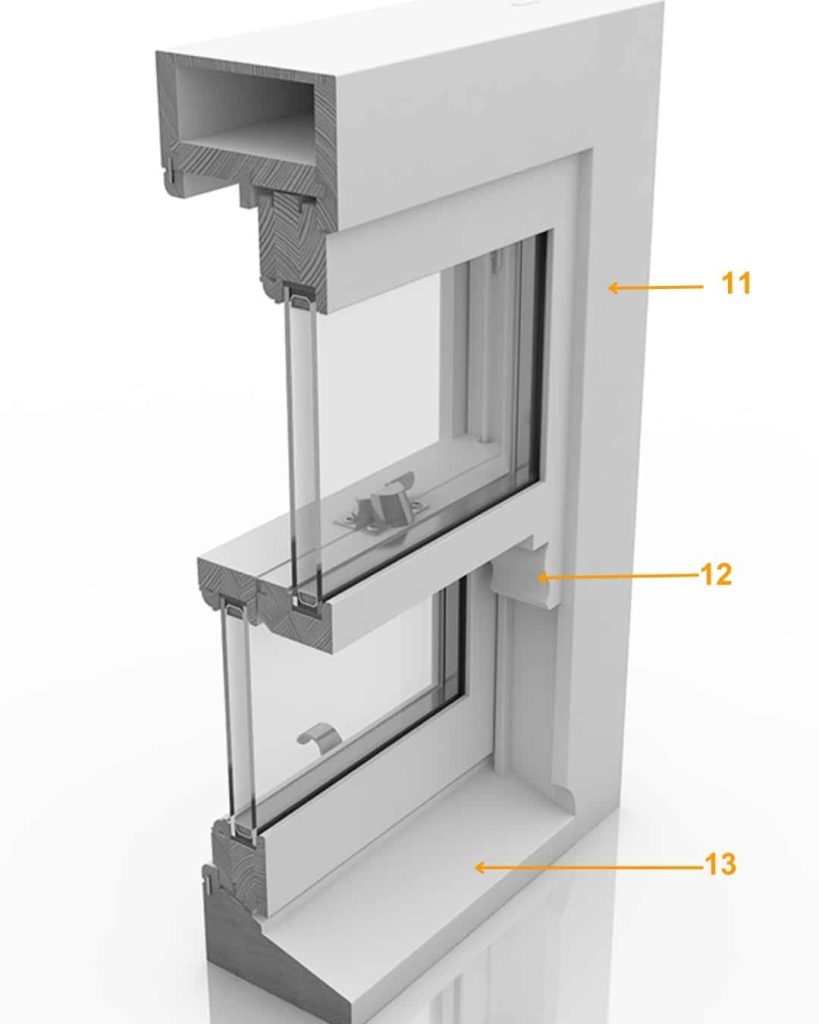 11

12

13